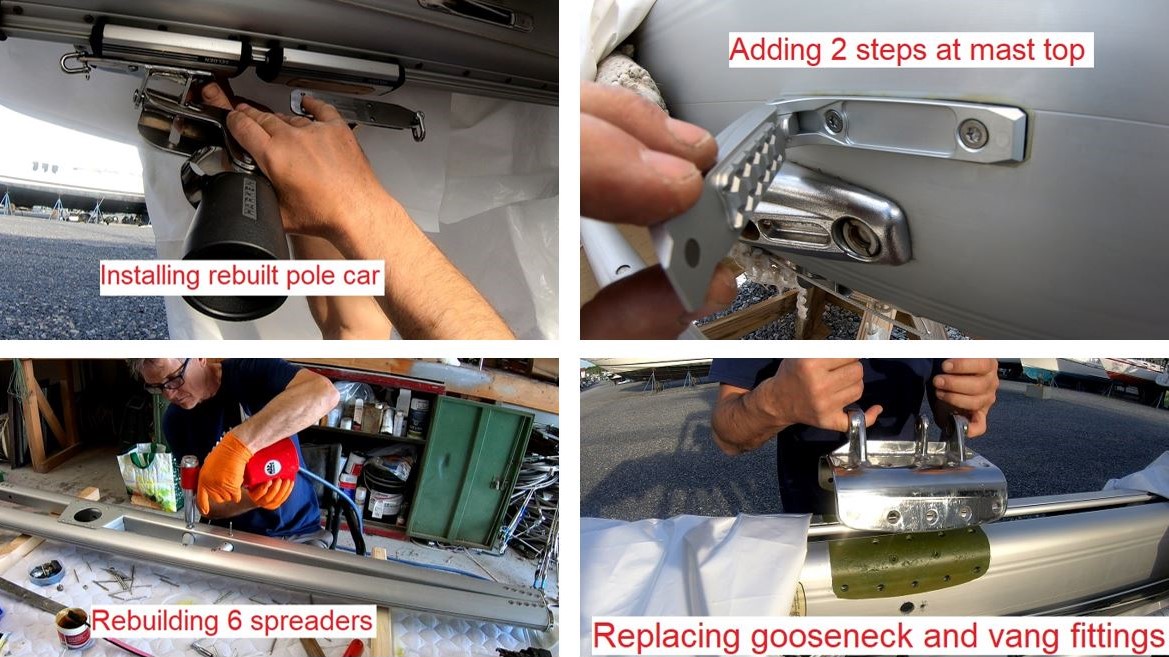 Installing rebuilt pole car

Adding 2 steps at mast top

Rebuilding 6 spreaders

Replacing gooseneck and vang fittings